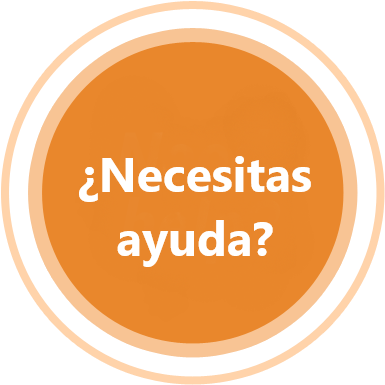 ¿Necesitas ayuda?